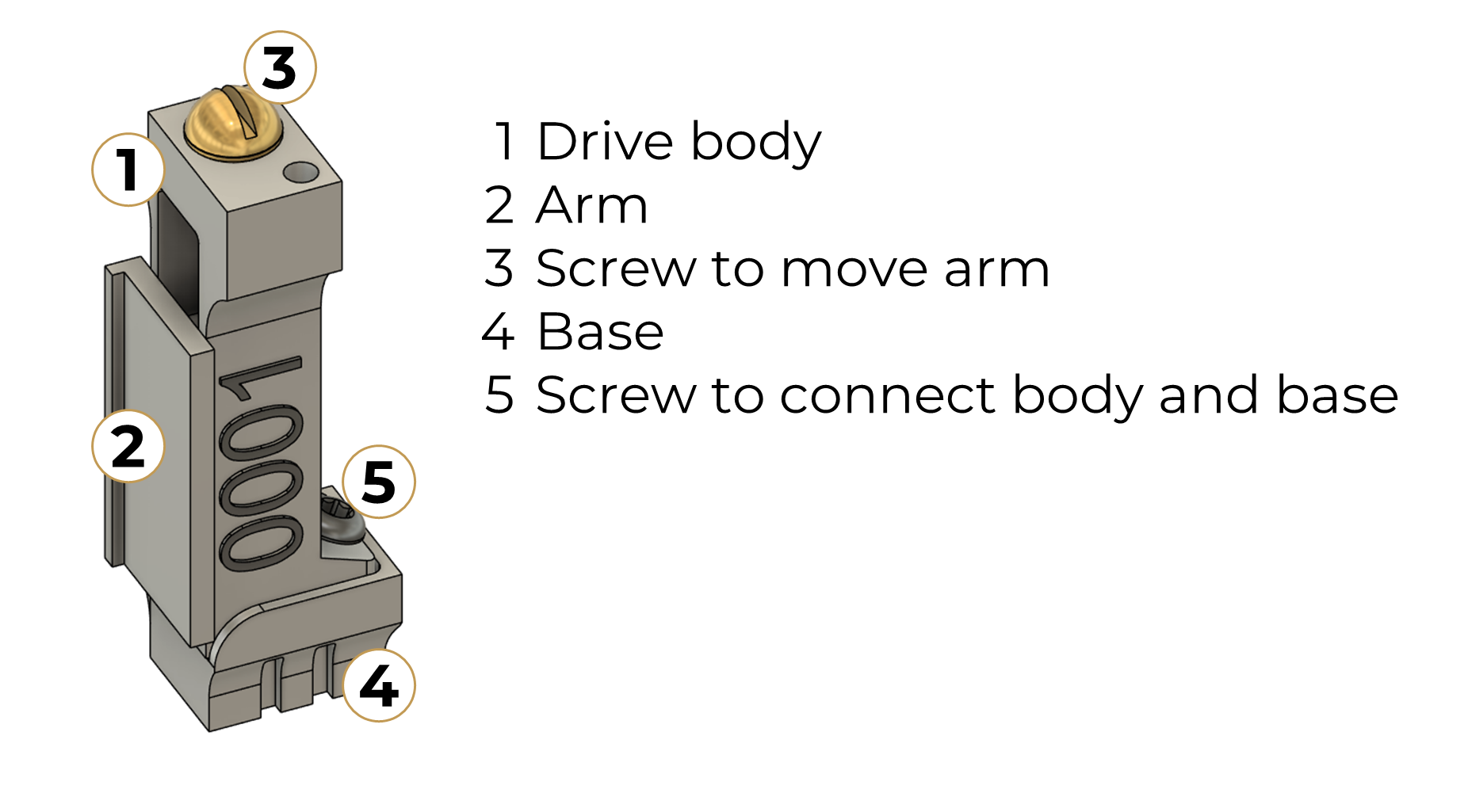 3
1
2
0001
5
4

1 Drive body
2 Arm
3 Screw to move arm
4 Base
5 Screw to connect body and base