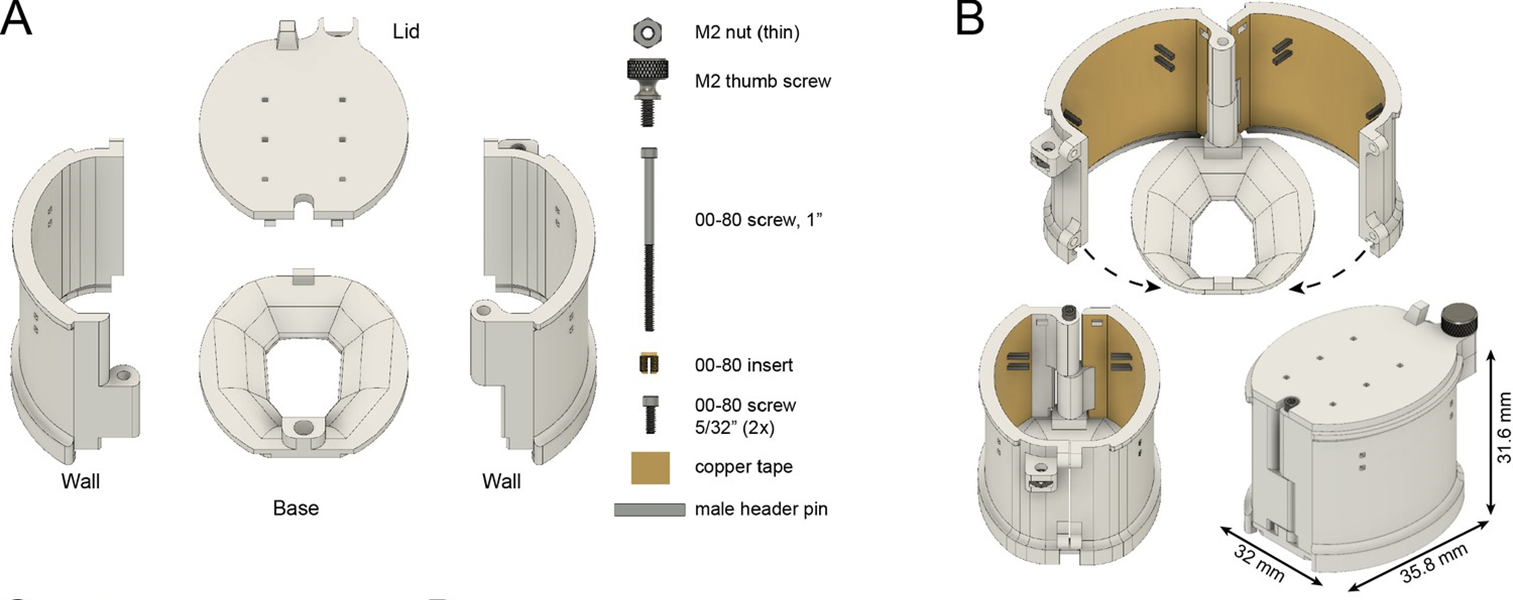 A

Lid

Wall

Base

Wall

M2 nut (thin)

M2 thumb screw

00-80 screw, 1"

00-80 insert

00-80 screw 5/32" (2x)

copper tape

male header pin

B

31.6 mm

32 mm

35.8 mm